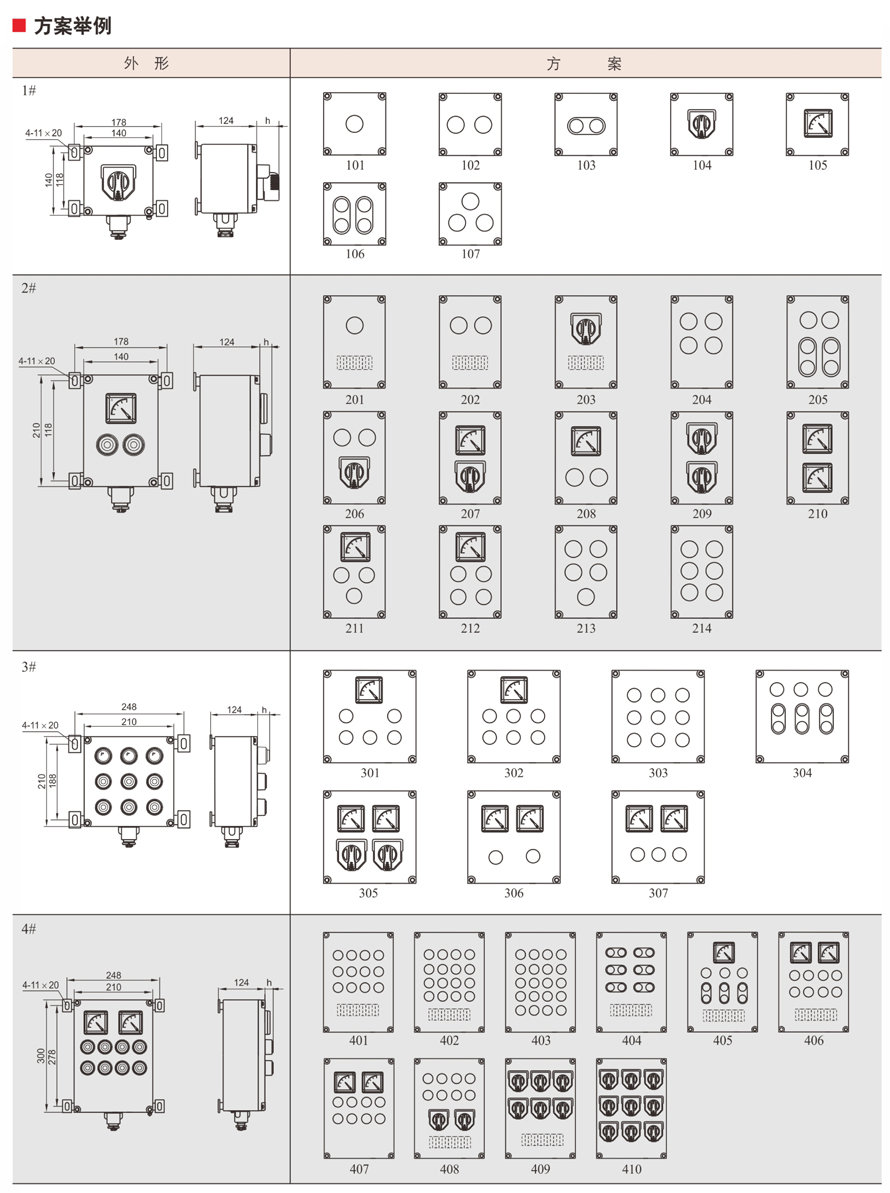 ■ 方案举例

| 外 形 | 方 案 |
|---|---|
| 1# 178 140 4-11×20 140 118 124 h | 101 102 103 104 105 106 107 |
| 2# 178 140 4-11×20 210 118 124 h | 201 202 203 204 205 206 207 208 209 210 211 212 213 214 |
| 3# 248 210 4-11×20 210 188 124 h | 301 302 303 304 305 306 307 |
| 4# 248 210 4-11×20 300 278 124 h | 401 402 403 404 405 406 407 408 409 410 |